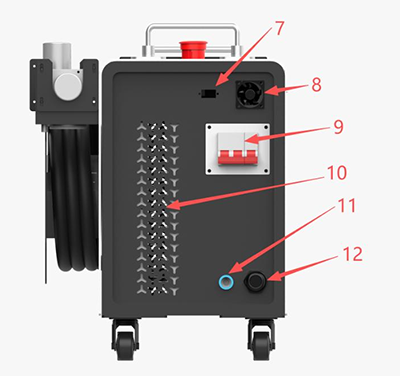 7
8
9
10
11
12