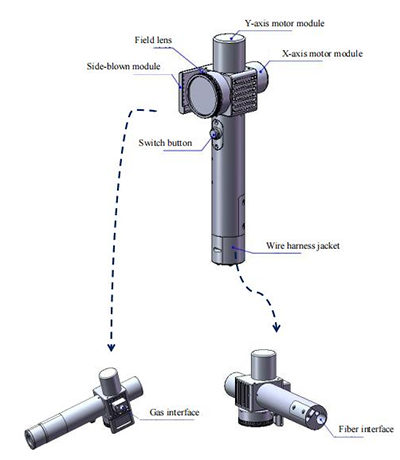 Y-axis motor module
Field lens
X-axis motor module
Side-blown module
Switch button
Wire harness jacket
Gas interface
Fiber interface